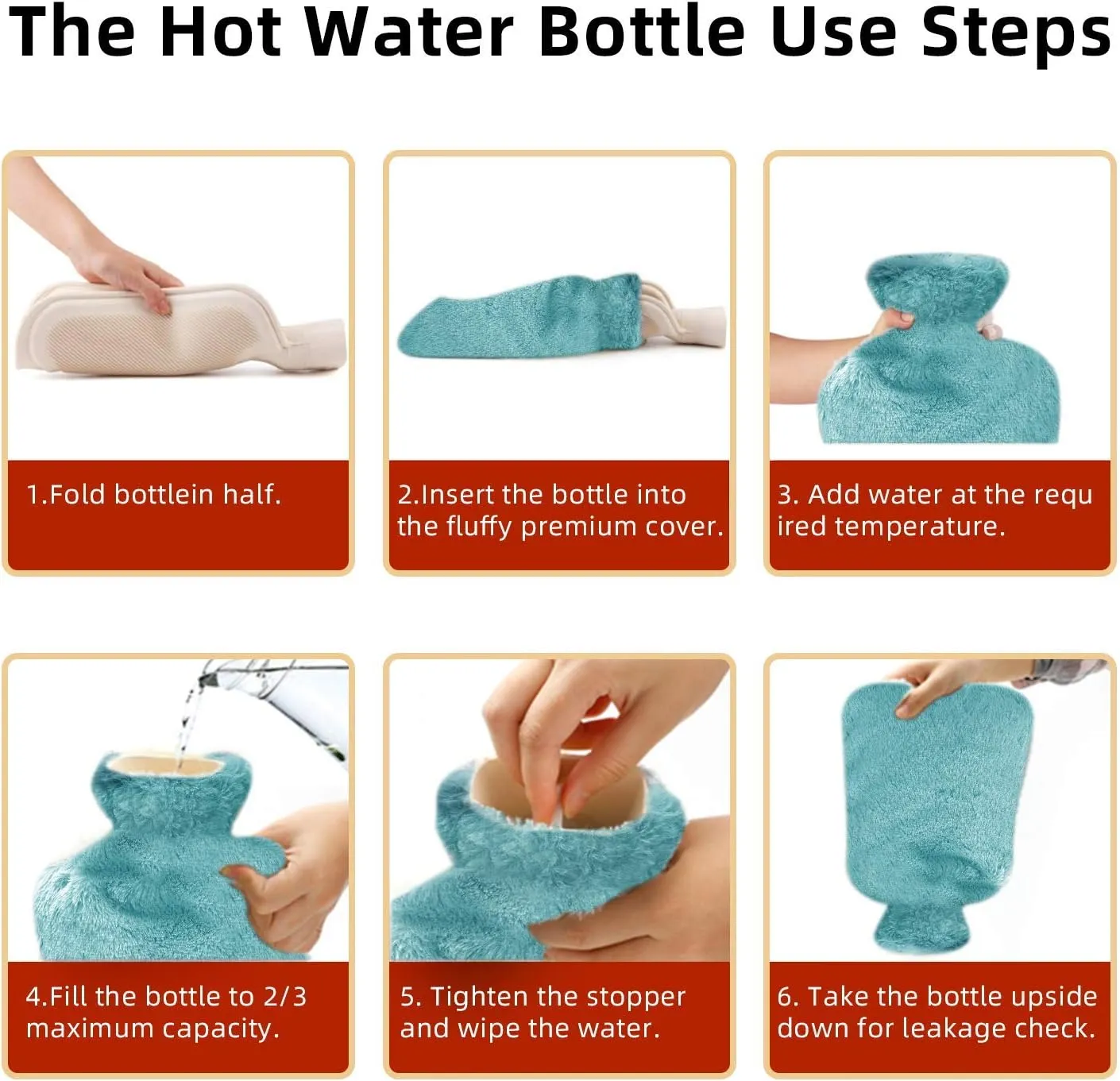 The Hot Water Bottle Use Steps

1.Fold bottlein half.

2.Insert the bottle into the fluffy premium cover.

3. Add water at the requ ired temperature.

4.Fill the bottle to 2/3 maximum capacity.

5. Tighten the stopper and wipe the water.

6. Take the bottle upside down for leakage check.