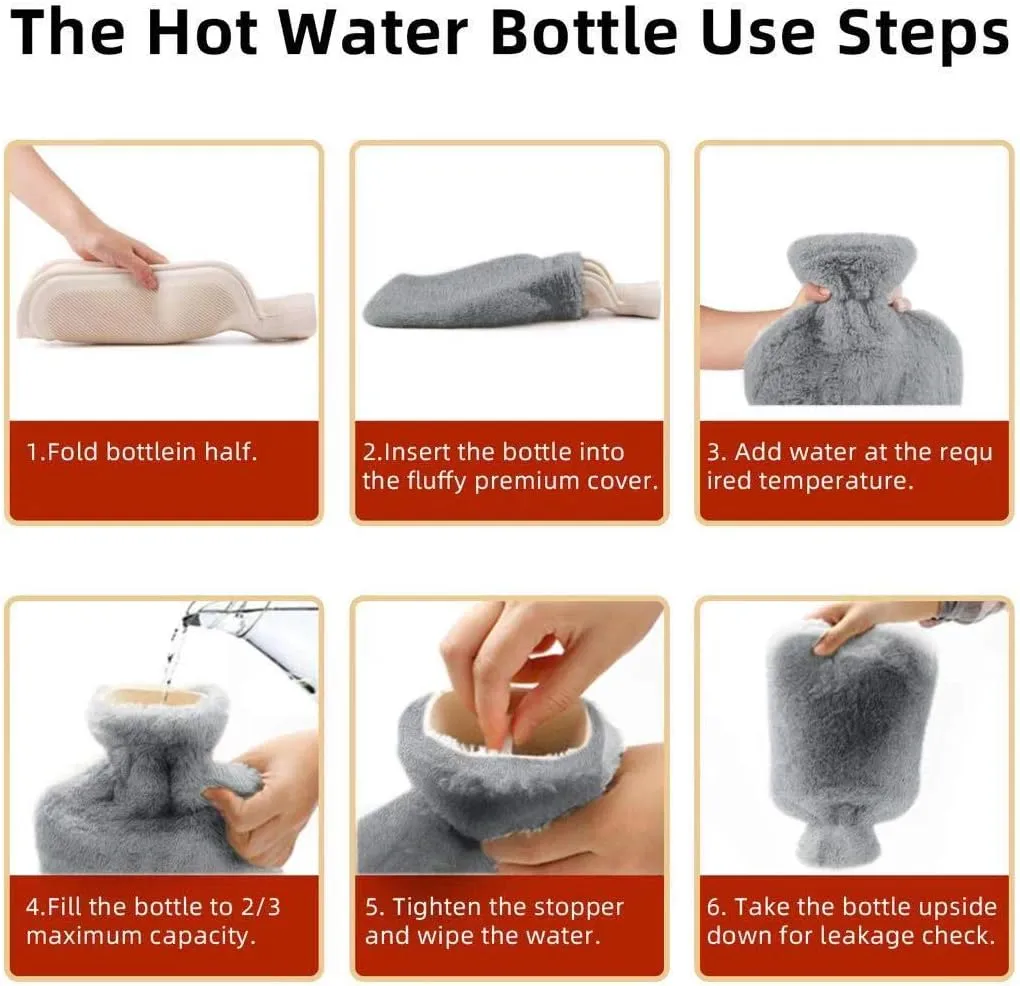 The Hot Water Bottle Use Steps

1.Fold bottlein half.

2.Insert the bottle into the fluffy premium cover.

3. Add water at the requ ired temperature.

4.Fill the bottle to 2/3 maximum capacity.

5. Tighten the stopper and wipe the water.

6. Take the bottle upside down for leakage check.