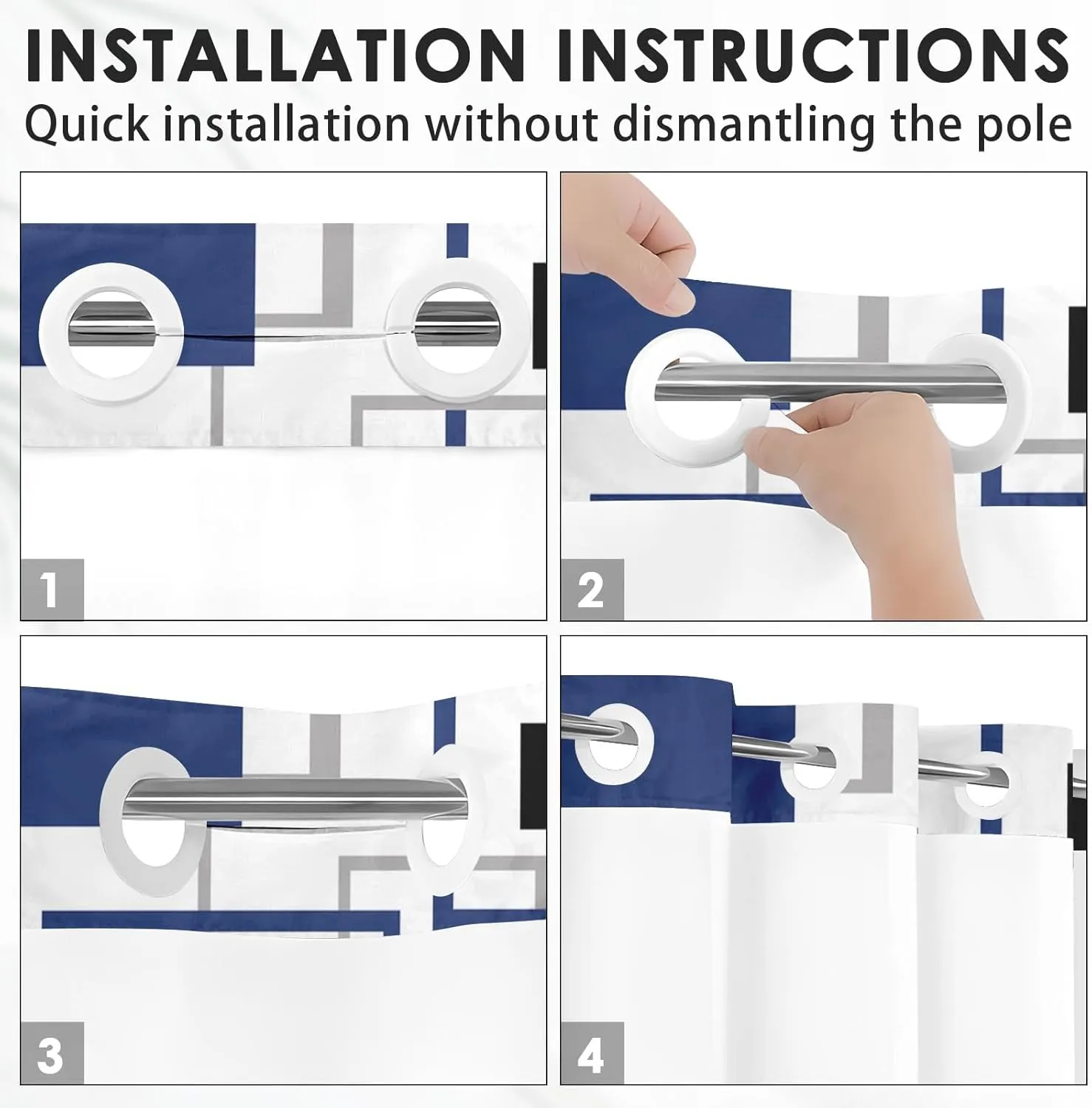 INSTALLATION INSTRUCTIONS
Quick installation without dismantling the pole

1

2

3

4