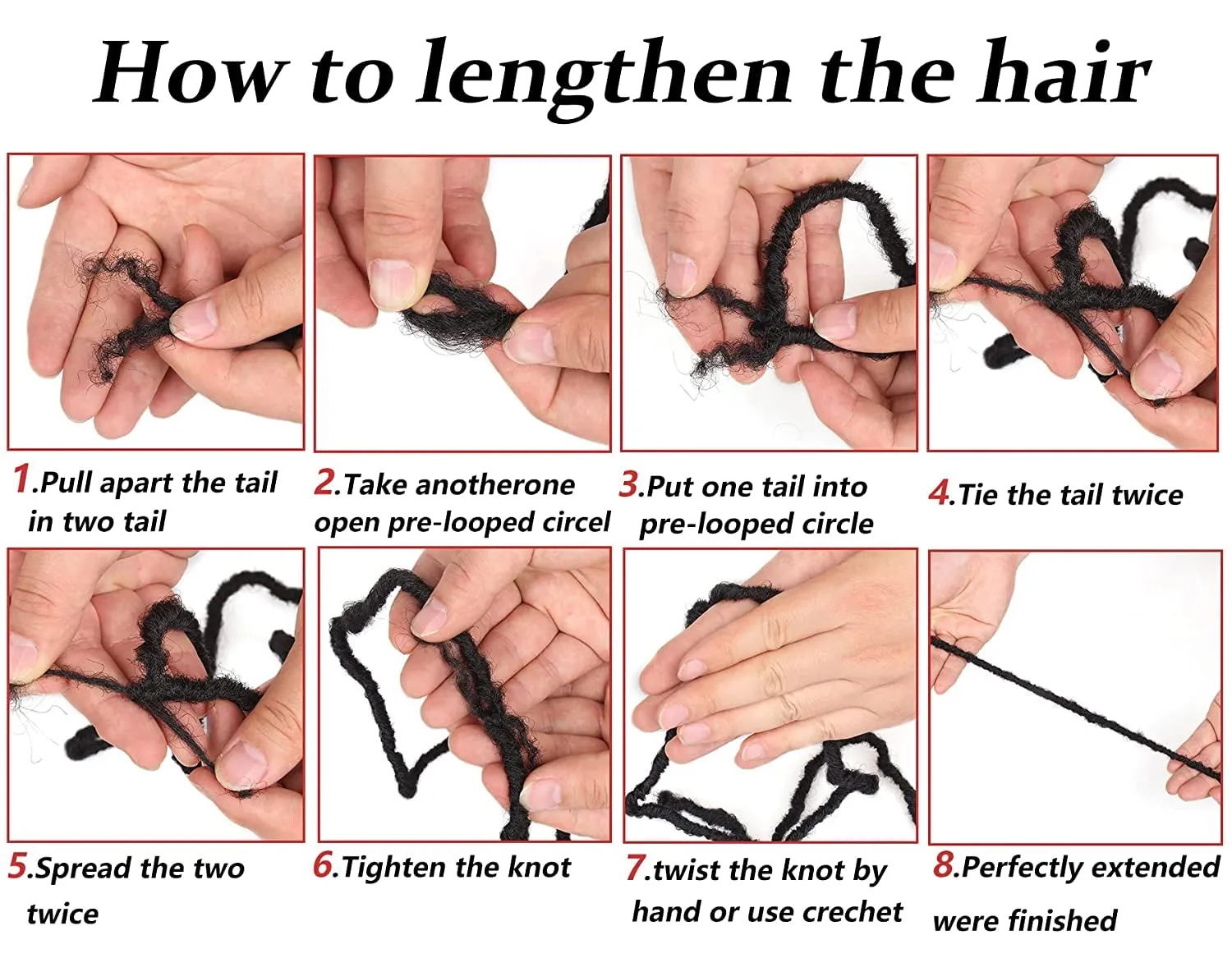 How to lengthen the hair

1.Pull apart the tail in two tail

2.Take anotherone open pre-looped circel

3.Put one tail into pre-looped circle

4.Tie the tail twice

5.Spread the two twice

6.Tighten the knot

7.twist the knot by hand or use crechet

8.Perfectly extended were finished